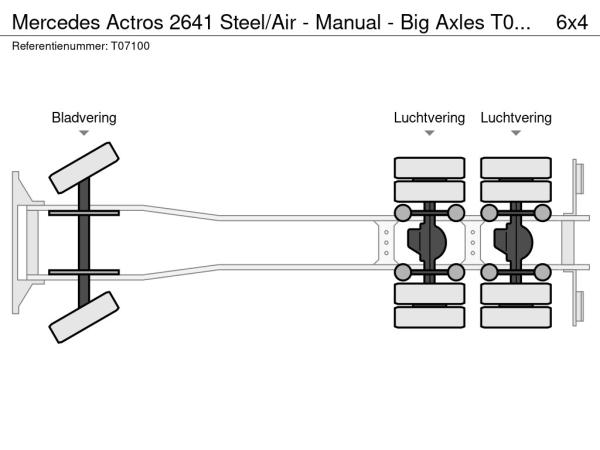 Mercedes Actros 2641 Steel/Air - Manual - Big Axles T0... 6x4
Referentienummer: T07100

Bladvering

Luchtvering

Luchtvering