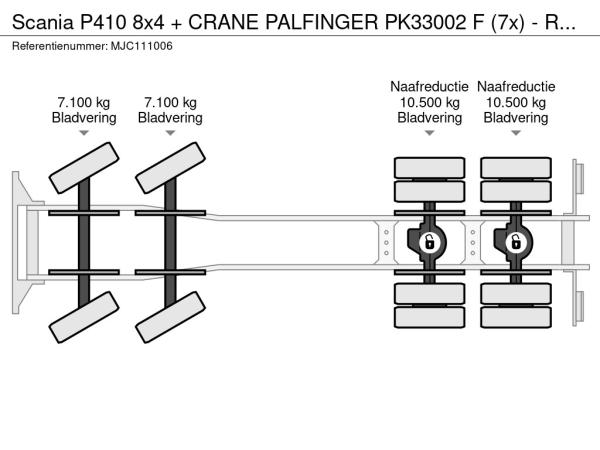 Scania P410 8x4 + CRANE PALFINGER PK33002 F (7x) - R...
Referentienummer: MJC111006

7.100 kg
Bladvering

7.100 kg
Bladvering

Naafreductie
10.500 kg
Bladvering

Naafreductie
10.500 kg
Bladvering