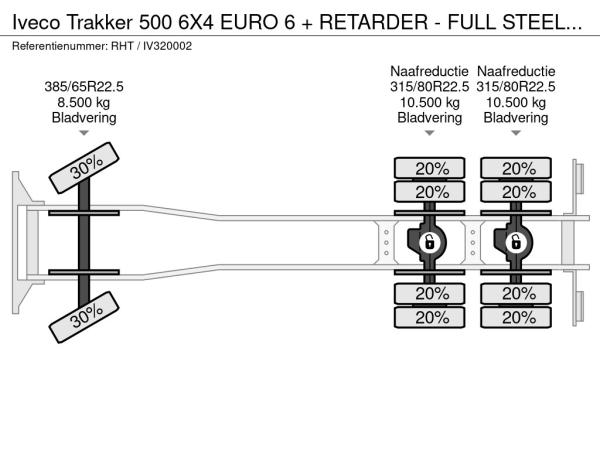 Iveco Trakker 500 6X4 EURO 6 + RETARDER - FULL STEEL...
Referentienummer: RHT / IV320002

385/65R22.5
8.500 kg
Bladvering

Naafreductie
315/80R22.5
10.500 kg
Bladvering

Naafreductie
315/80R22.5
10.500 kg
Bladvering

30%
30%

20%
20%
20%
20%

20%
20%
20%
20%