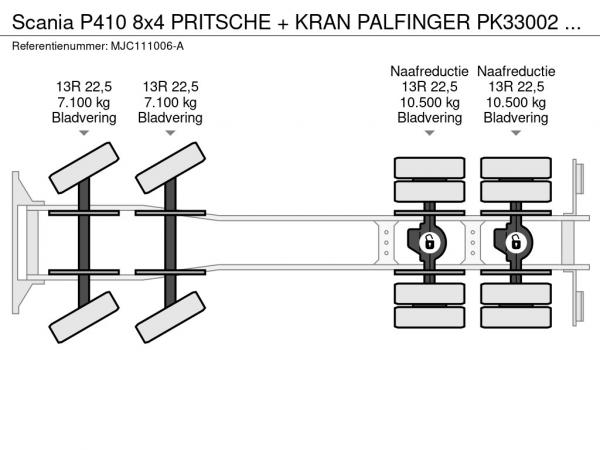 Scania P410 8x4 PRITSCHE + KRAN PALFINGER PK33002 ...
Referentienummer: MJC111006-A

13R 22,5
7.100 kg
Bladvering

13R 22,5
7.100 kg
Bladvering

Naafreductie
13R 22,5
10.500 kg
Bladvering

Naafreductie
13R 22,5
10.500 kg
Bladvering