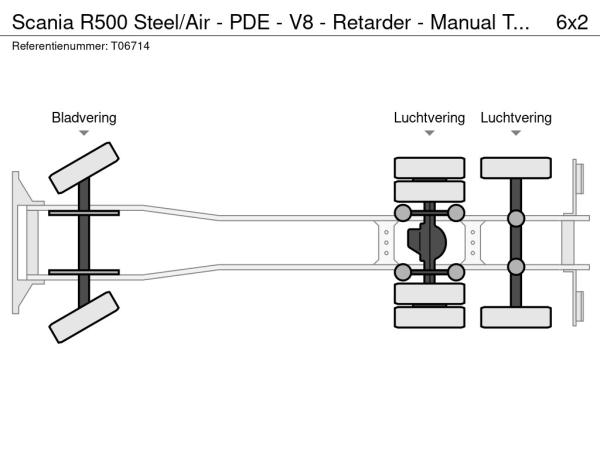 Scania R500 Steel/Air - PDE - V8 - Retarder - Manual T... 6x2
Referentienummer: T06714

Bladvering

Luchtvering

Luchtvering