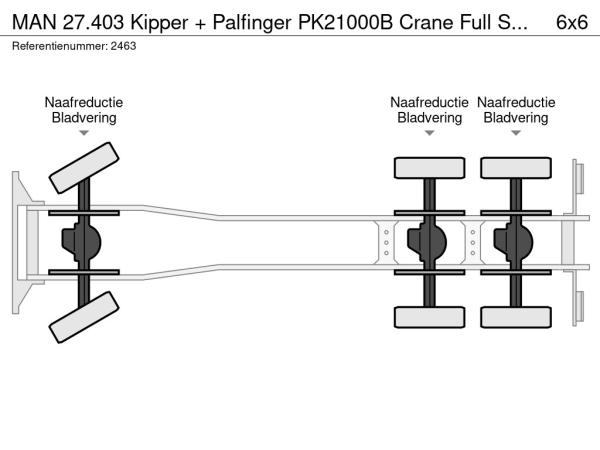 MAN 27.403 Kipper + Palfinger PK21000B Crane Full S... 6x6
Referentienummer: 2463

Naafreductie
Bladvering

Naafreductie
Bladvering

Naafreductie
Bladvering