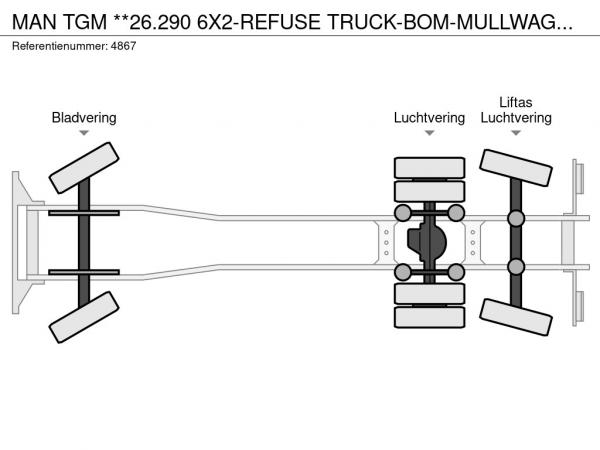 MAN TGM **26.290 6X2-REFUSE TRUCK-BOM-MULLWAG...
Referentienummer: 4867

Bladvering

Luchtvering

Liftas
Luchtvering