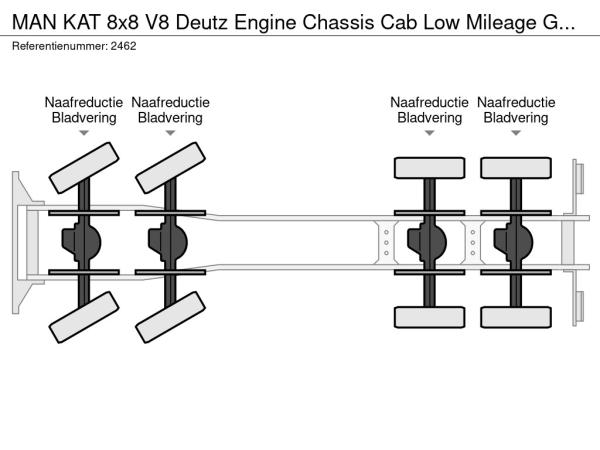 MAN KAT 8x8 V8 Deutz Engine Chassis Cab Low Mileage G...
Referentienummer: 2462

Naafreductie
Bladvering

Naafreductie
Bladvering

Naafreductie
Bladvering

Naafreductie
Bladvering