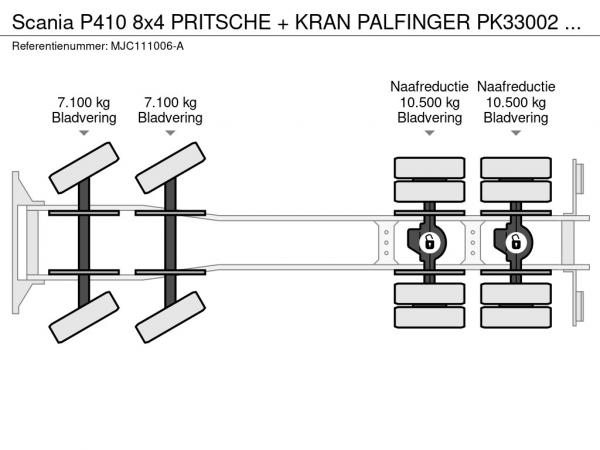 Scania P410 8x4 PRITSCHE + KRAN PALFINGER PK33002 ...

Referentienummer: MJC111006-A

7.100 kg
Bladvering

7.100 kg
Bladvering

Naafreductie
10.500 kg
Bladvering

Naafreductie
10.500 kg
Bladvering