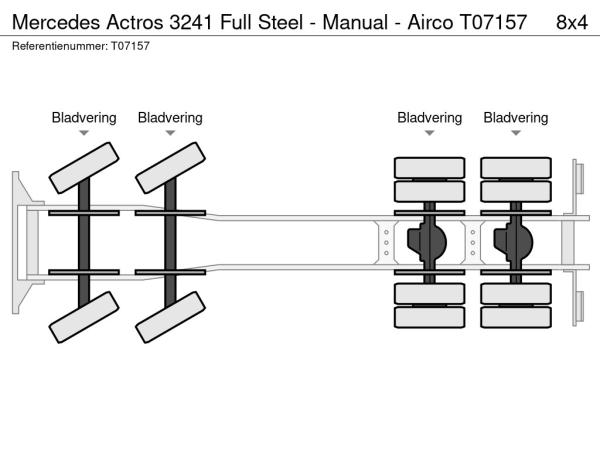 Mercedes Actros 3241 Full Steel - Manual - Airco T07157 8x4
Referentienummer: T07157

Bladvering Bladvering Bladvering Bladvering