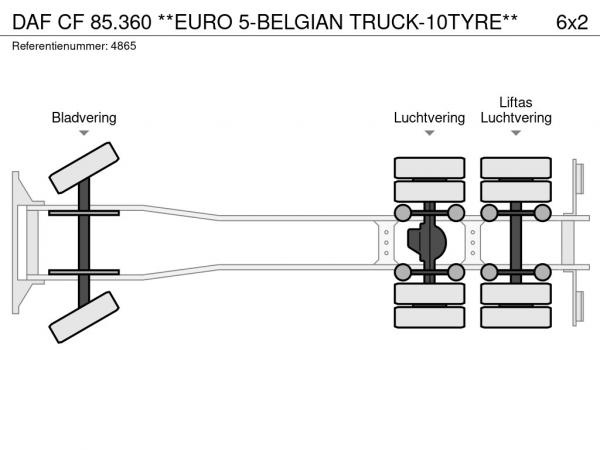 DAF CF 85.360 **EURO 5-BELGIAN TRUCK-10TYRE** 6x2
Referentienummer: 4865

Bladvering

Luchtvering

Liftas
Luchtvering