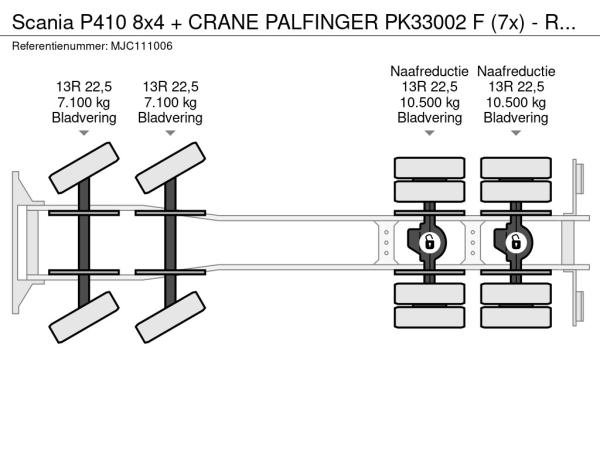 Scania P410 8x4 + CRANE PALFINGER PK33002 F (7x) - R...
Referentienummer: MJC111006

13R 22,5
7.100 kg
Bladvering

13R 22,5
7.100 kg
Bladvering

Naafreductie
13R 22,5
10.500 kg
Bladvering

Naafreductie
13R 22,5
10.500 kg
Bladvering