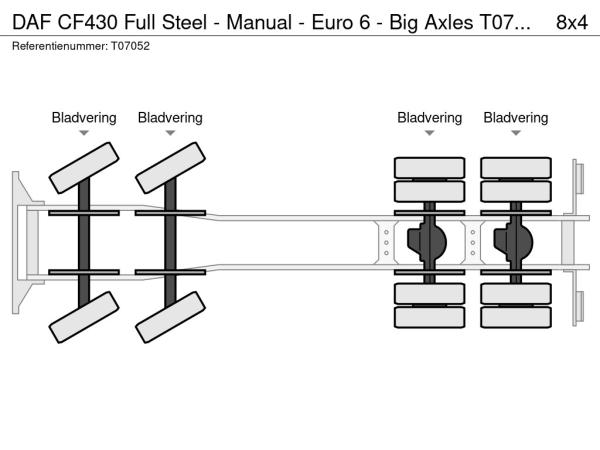 DAF CF430 Full Steel - Manual - Euro 6 - Big Axles T07... 8x4
Referentienummer: T07052

Bladvering Bladvering Bladvering Bladvering