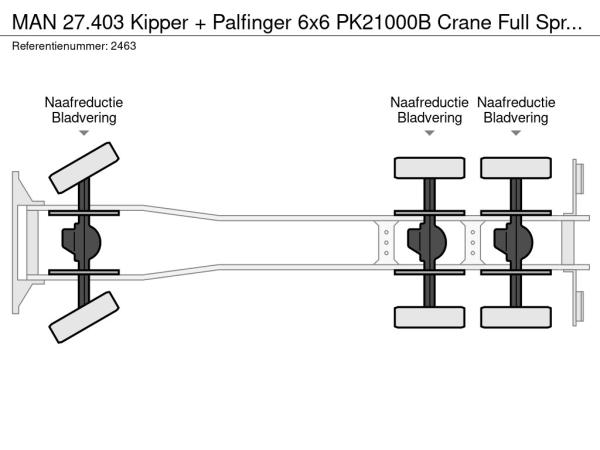 MAN 27.403 Kipper + Palfinger 6x6 PK21000B Crane Full Spr...

Referentienummer: 2463

Naafreductie
Bladvering

Naafreductie
Bladvering

Naafreductie
Bladvering