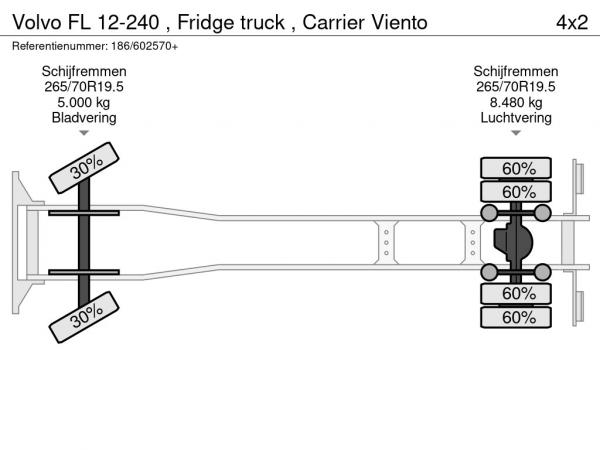 Volvo FL 12-240 , Fridge truck , Carrier Viento

4x2

Referentienummer: 186/602570+

Schijfremmen
265/70R19.5
5.000 kg
Bladvering

Schijfremmen
265/70R19.5
8.480 kg
Luchtvering

30%

30%

60%

60%

60%

60%