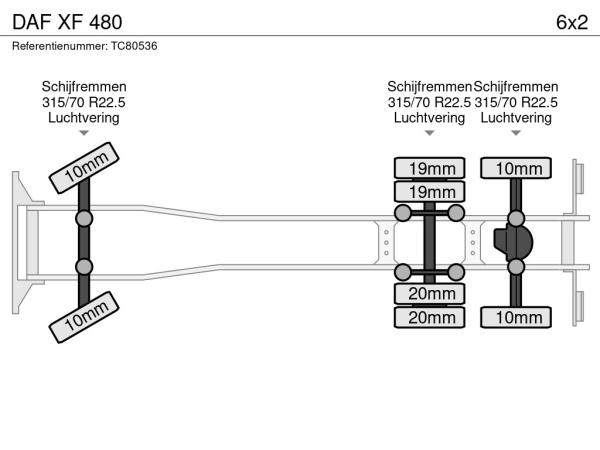 DAF XF 480

6x2

Referentienummer: TC80536

Schijfremmen
315/70 R22.5
Luchtvering

Schijfremmen
315/70 R22.5
Luchtvering

Schijfremmen
315/70 R22.5
Luchtvering

10mm

10mm

19mm

19mm

20mm

20mm

10mm

10mm