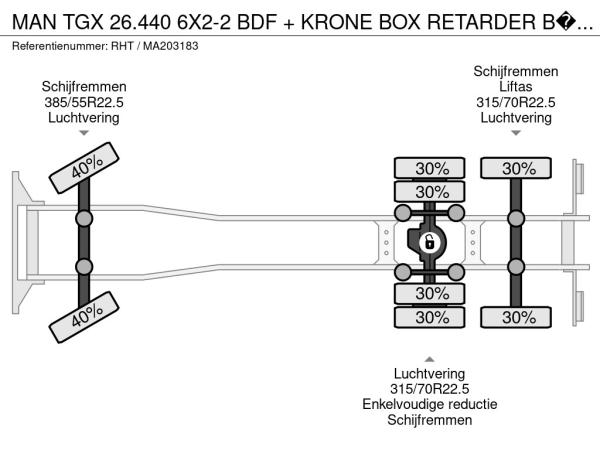 MAN TGX 26.440 6X2-2 BDF + KRONE BOX RETARDER B�...

Referentienummer: RHT / MA203183

Schijfremmen
385/55R22.5
Luchtvering

Schijfremmen
Liftas
315/70R22.5
Luchtvering

40%

40%

30%

30%

30%

30%

30%

30%

Luchtvering
315/70R22.5
Enkelvoudige reductie
Schijfremmen