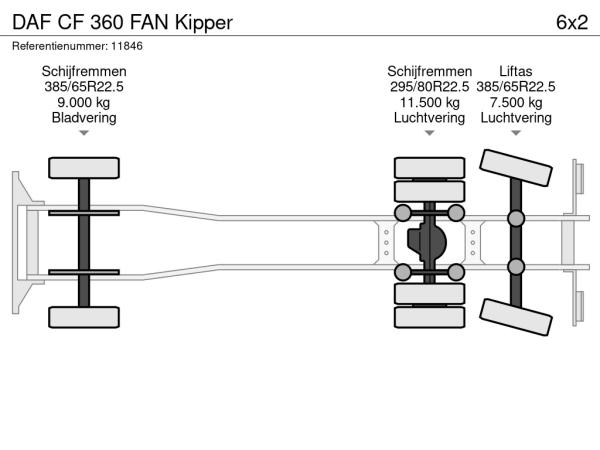 DAF CF 360 FAN Kipper

6x2

Referentienummer: 11846

Schijfremmen
385/65R22.5
9.000 kg
Bladvering

Schijfremmen
295/80R22.5
11.500 kg
Luchtvering

Liftas
385/65R22.5
7.500 kg
Luchtvering