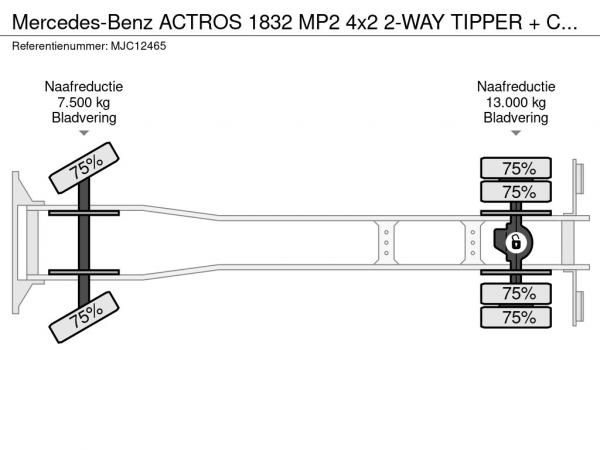 Mercedes-Benz ACTROS 1832 MP2 4x2 2-WAY TIPPER + C...
Referentienummer: MJC12465

Naafreductie
7.500 kg
Bladvering

Naafreductie
13.000 kg
Bladvering

75%
75%
75%
75%
75%
75%