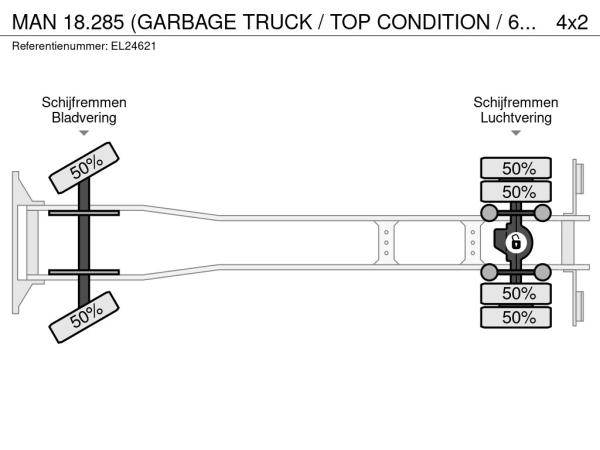 MAN 18.285 (GARBAGE TRUCK / TOP CONDITION / 6... 4x2
Referentienummer: EL24621

Schijfremmen
Bladvering

Schijfremmen
Luchtvering

50%
50%
50%
50%
50%
50%