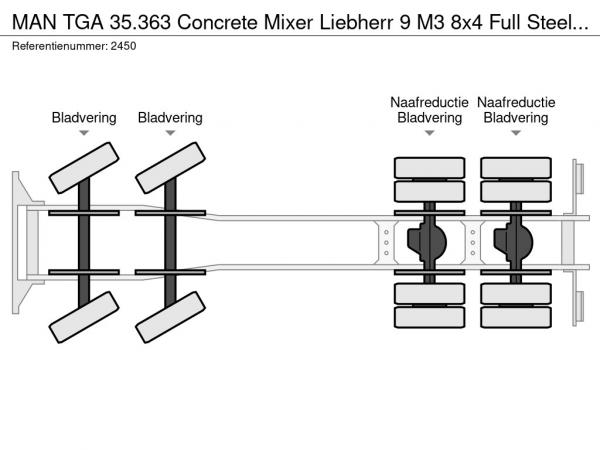 MAN TGA 35.363 Concrete Mixer Liebherr 9 M3 8x4 Full Steel...
Referentienummer: 2450

Bladvering
Bladvering
Naafreductie Bladvering
Naafreductie Bladvering