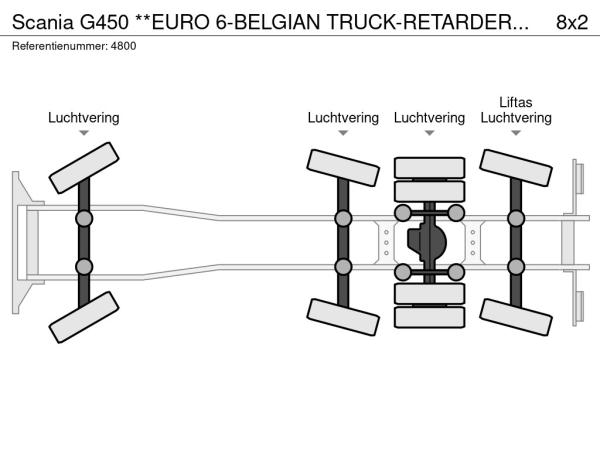 Scania G450 **EURO 6-BELGIAN TRUCK-RETARDER... 8x2
Referentienummer: 4800

Luchtvering

Luchtvering

Luchtvering

Liftas
Luchtvering