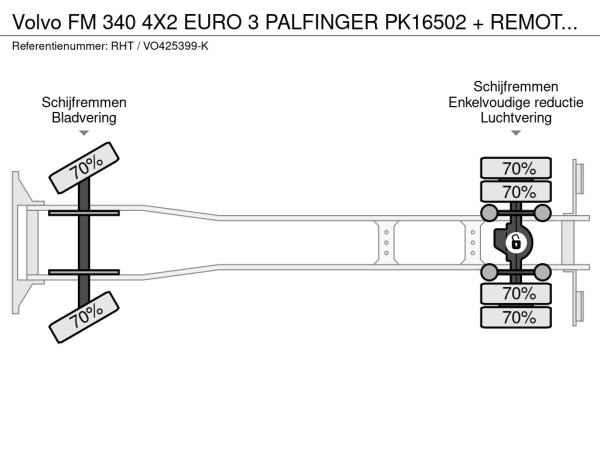 Volvo FM 340 4X2 EURO 3 PALFINGER PK16502 + REMOT...
Referentienummer: RHT / VO425399-K

Schijfremmen
Bladvering

70%

70%

Schijfremmen
Enkelvoudige reductie
Luchtvering

70%
70%
70%
70%