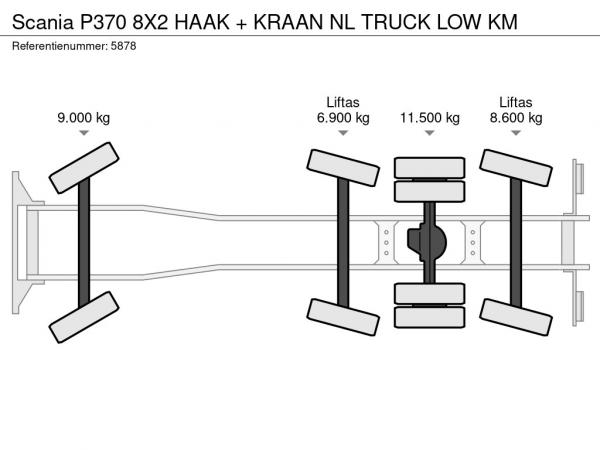 Scania P370 8X2 HAAK + KRAAN NL TRUCK LOW KM
Referentienummer: 5878

9.000 kg

Liftas
6.900 kg

11.500 kg

Liftas
8.600 kg