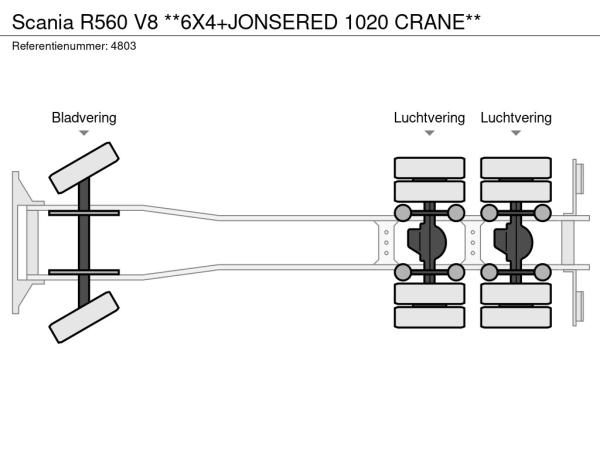 Scania R560 V8 **6X4+JONSERED 1020 CRANE**
Referentienummer: 4803

Bladvering

Luchtvering

Luchtvering