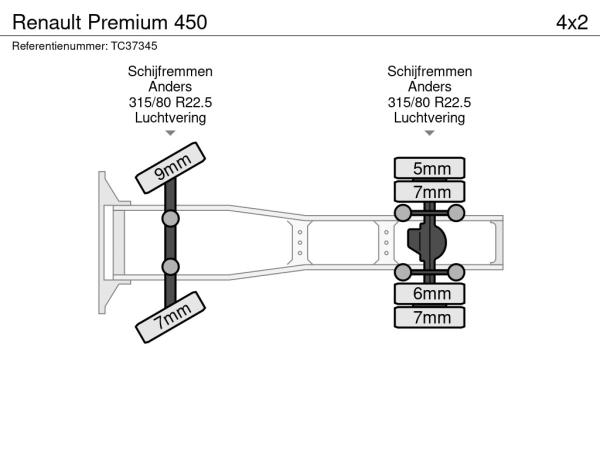 Renault Premium 450

4x2

Referentienummer: TC37345

Schijfremmen
Anders
315/80 R22.5
Luchtvering

Schijfremmen
Anders
315/80 R22.5
Luchtvering

9mm

7mm

5mm

7mm

6mm

7mm