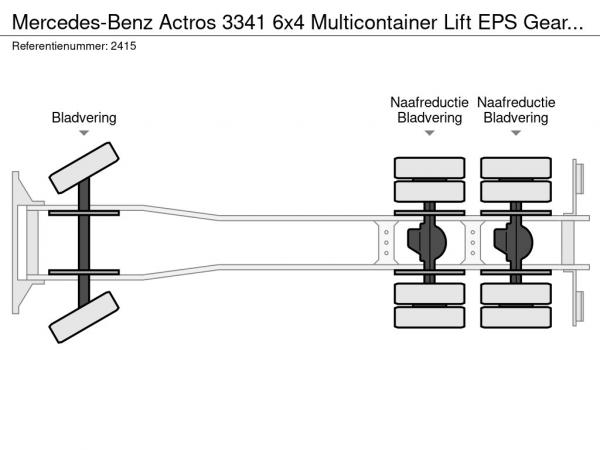 Mercedes-Benz Actros 3341 6x4 Multicontainer Lift EPS Gear...
Referentienummer: 2415

Bladvering

Naafreductie
Bladvering

Naafreductie
Bladvering