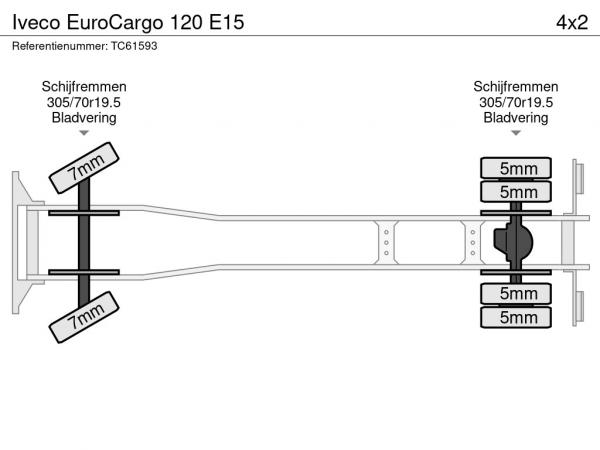 Iveco EuroCargo 120 E15

4x2

Referentienummer: TC61593

Schijfremmen
305/70r19.5
Bladvering

Schijfremmen
305/70r19.5
Bladvering

7mm

5mm

5mm

5mm

5mm

7mm