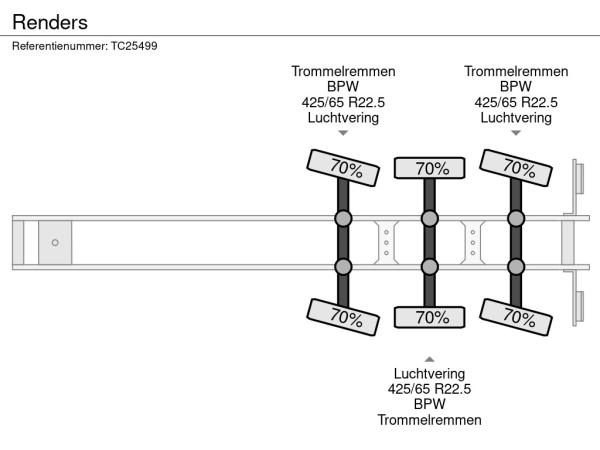 Renders

Referentienummer: TC25499

Trommelremmen
BPW
425/65 R22.5
Luchtvering

Trommelremmen
BPW
425/65 R22.5
Luchtvering

70%

70%

70%

70%

70%

70%

Luchtvering
425/65 R22.5
BPW
Trommelremmen