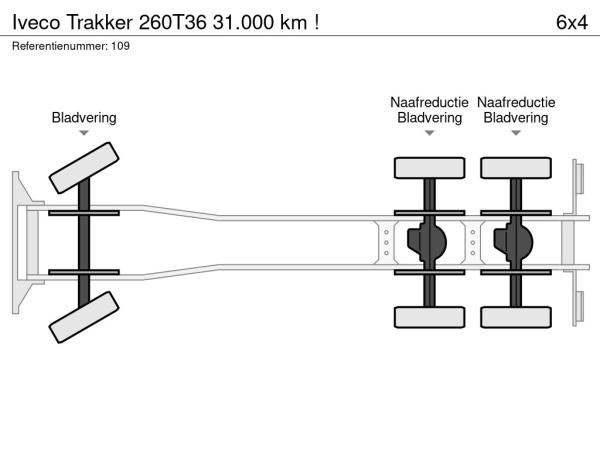 Iveco Trakker 260T36 31.000 km !

6x4

Referentienummer: 109

Bladvering

Naafreductie
Bladvering

Naafreductie
Bladvering