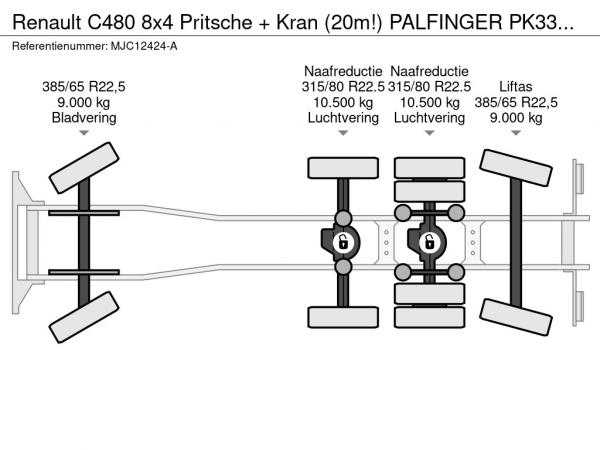 Renault C480 8x4 Pritsche + Kran (20m!) PALFINGER PK33...

Referentienummer: MJC12424-A

385/65 R22,5
9.000 kg
Bladvering

Naafreductie
315/80 R22.5
10.500 kg
Luchtvering

Naafreductie
315/80 R22.5
10.500 kg
Luchtvering

Liftas
385/65 R22,5
9.000 kg