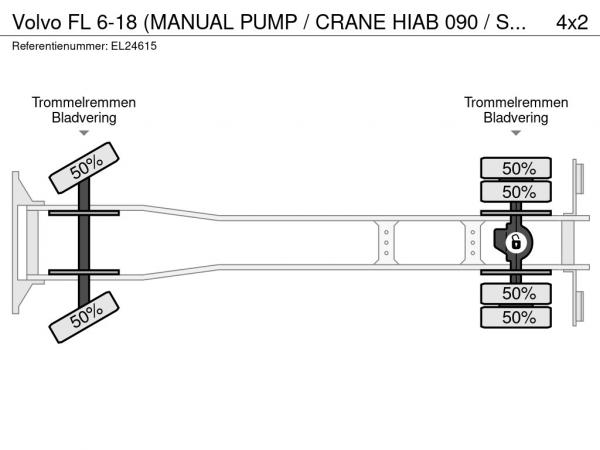 Volvo FL 6-18 (MANUAL PUMP / CRANE HIAB 090 / S... 4x2
Referentienummer: EL24615

Trommelremmen
Bladvering

Trommelremmen
Bladvering

50%

50%

50%

50%

50%

50%