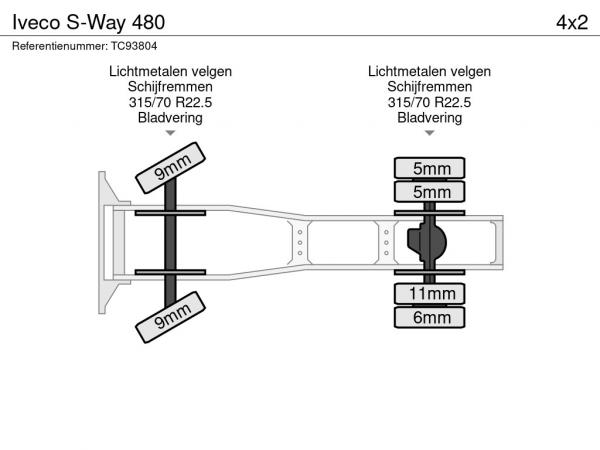 Iveco S-Way 480

4x2

Referentienummer: TC93804

Lichtmetalen velgen
Schijfremmen
315/70 R22.5
Bladvering

Lichtmetalen velgen
Schijfremmen
315/70 R22.5
Bladvering

9mm

9mm

5mm

5mm

11mm

6mm