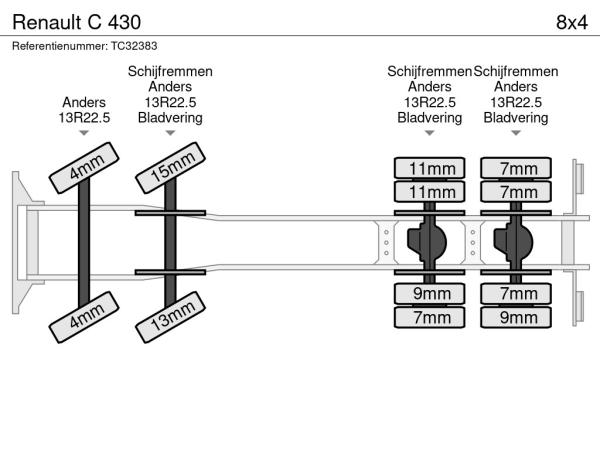 Renault C 430

8x4

Referentienummer: TC32383

Anders
13R22.5

Schijfremmen
Anders
13R22.5
Bladvering

Schijfremmen
Anders
13R22.5
Bladvering

Schijfremmen
Anders
13R22.5
Bladvering

4mm

15mm

11mm

11mm

7mm

7mm

4mm

13mm

9mm

7mm

7mm

9mm