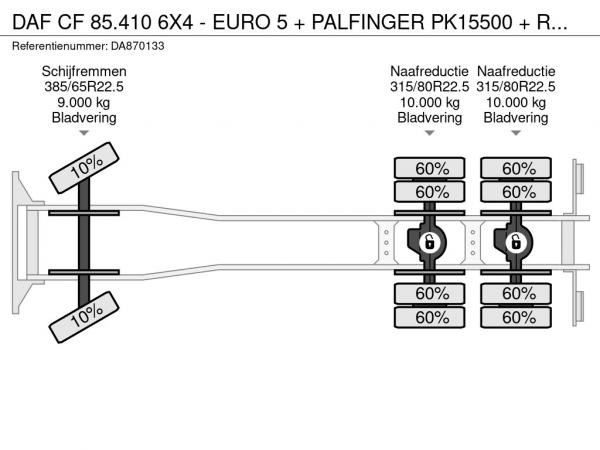 DAF CF 85.410 6X4 - EURO 5 + PALFINGER PK15500 + R...
Referentienummer: DA870133

Schijfremmen
385/65R22.5
9.000 kg
Bladvering

Naafreductie
315/80R22.5
10.000 kg
Bladvering

Naafreductie
315/80R22.5
10.000 kg
Bladvering

10%
10%

60%
60%
60%
60%

60%
60%
60%
60%