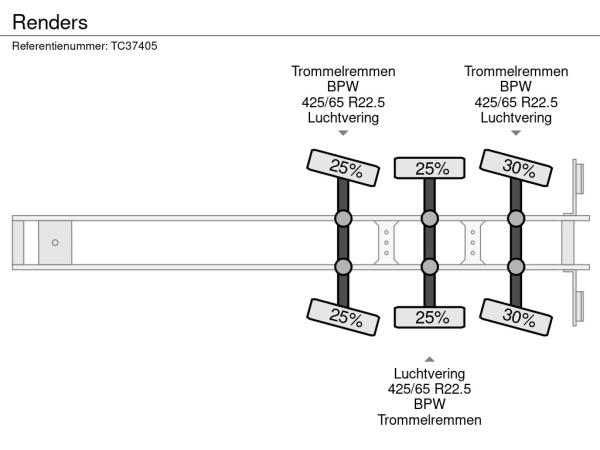 Renders

Referentienummer: TC37405

Trommelremmen
BPW
425/65 R22.5
Luchtvering

Trommelremmen
BPW
425/65 R22.5
Luchtvering

25%
25%
30%

25%
25%
30%

Luchtvering
425/65 R22.5
BPW
Trommelremmen