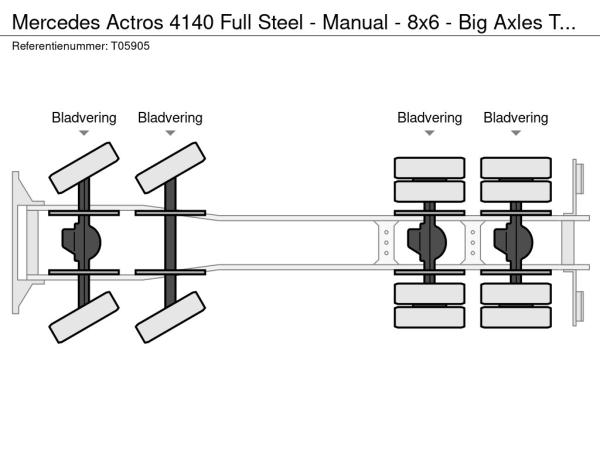 Mercedes Actros 4140 Full Steel - Manual - 8x6 - Big Axles T...
Referentienummer: T05905

Bladvering Bladvering Bladvering Bladvering