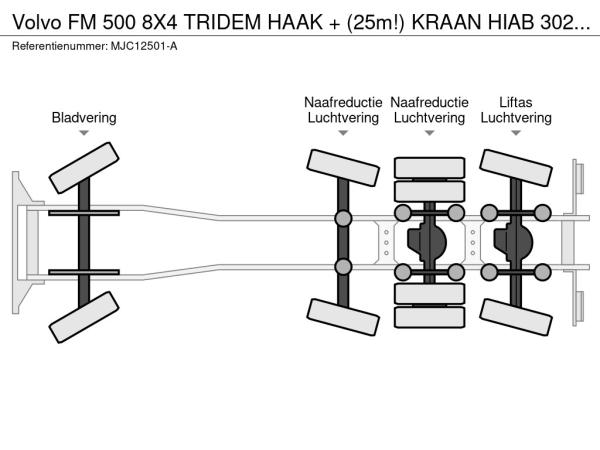 Volvo FM 500 8X4 TRIDEM HAAK + (25m!) KRAAN HIAB 302...
Referentienummer: MJC12501-A

Bladvering

Naafreductie Luchtvering

Naafreductie Luchtvering

Liftas Luchtvering