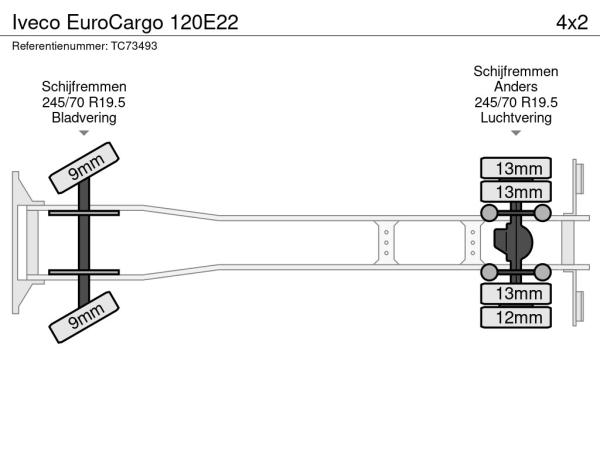 Iveco EuroCargo 120E22

4x2

Referentienummer: TC73493

Schijfremmen
245/70 R19.5
Bladvering

Schijfremmen
Anders
245/70 R19.5
Luchtvering

9mm

9mm

13mm

13mm

13mm

12mm