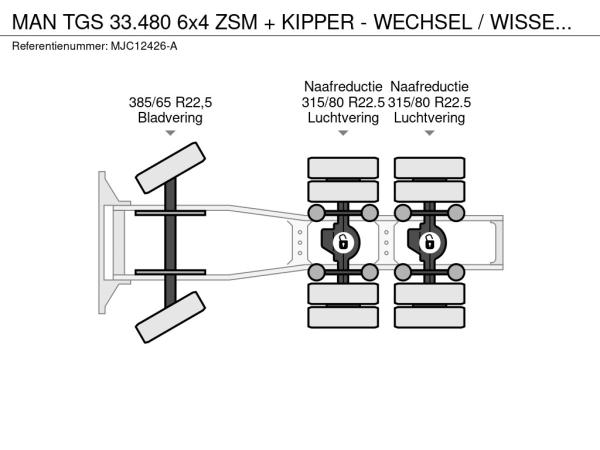 MAN TGS 33.480 6x4 ZSM + KIPPER - WECHSEL / WISSE...
Referentienummer: MJC12426-A

385/65 R22,5
Bladvering

Naafreductie
315/80 R22.5
Luchtvering

Naafreductie
315/80 R22.5
Luchtvering