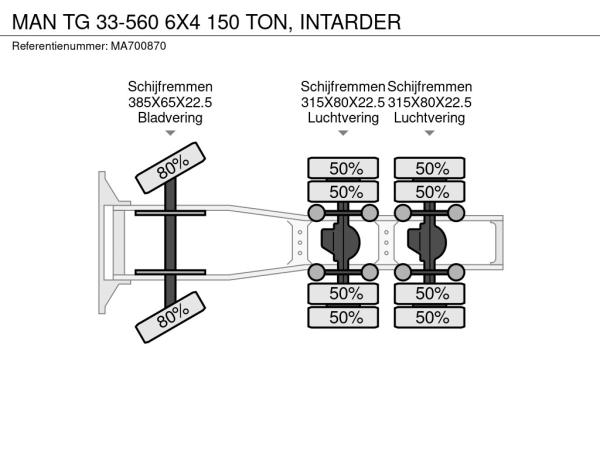 MAN TG 33-560 6X4 150 TON, INTARDER

Referentienummer: MA700870

Schijfremmen
385X65X22.5
Bladvering

Schijfremmen
315X80X22.5
Luchtvering

Schijfremmen
315X80X22.5
Luchtvering

80%

50%

50%

50%

50%

80%

50%

50%

50%

50%