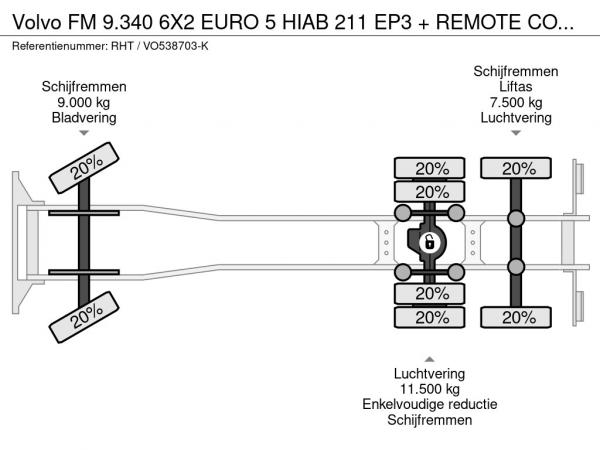 Volvo FM 9.340 6X2 EURO 5 HIAB 211 EP3 + REMOTE CO...
Referentienummer: RHT / VO538703-K

Schijfremmen
9.000 kg
Bladvering

Schijfremmen
Liftas
7.500 kg
Luchtvering

20%
20%
20%
20%
20%
20%
20%
20%

Luchtvering
11.500 kg
Enkelvoudige reductie
Schijfremmen