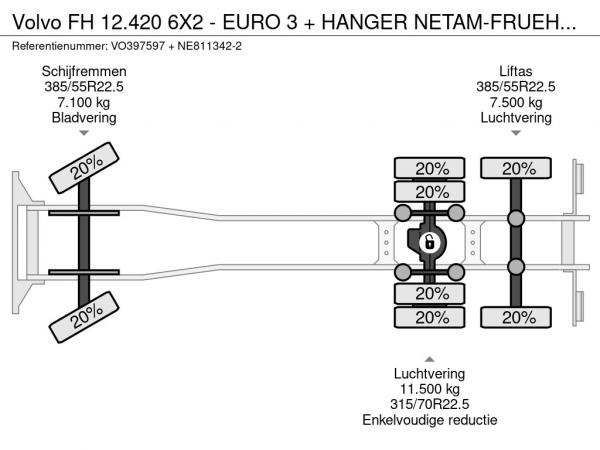 Volvo FH 12.420 6X2 - EURO 3 + HANGER NETAM-FRUEH...
Referentienummer: VO397597 + NE811342-2

Schijfremmen
385/55R22.5
7.100 kg
Bladvering

Liftas
385/55R22.5
7.500 kg
Luchtvering

20%
20%

20%
20%
20%
20%
20%
20%

Luchtvering
11.500 kg
315/70R22.5
Enkelvoudige reductie