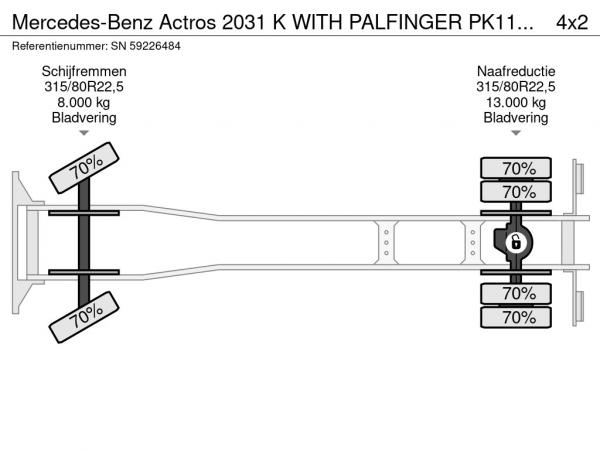 Mercedes-Benz Actros 2031 K WITH PALFINGER PK11... 4x2
Referentienummer: SN 59226484

Schijfremmen
315/80R22,5
8.000 kg
Bladvering

Naafreductie
315/80R22,5
13.000 kg
Bladvering

70%
70%
70%
70%
70%
70%