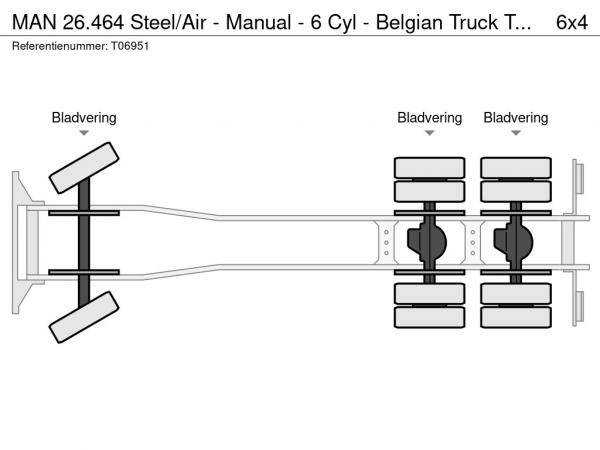 MAN 26.464 Steel/Air - Manual - 6 Cyl - Belgian Truck T... 6x4
Referentienummer: T06951

Bladvering

Bladvering

Bladvering