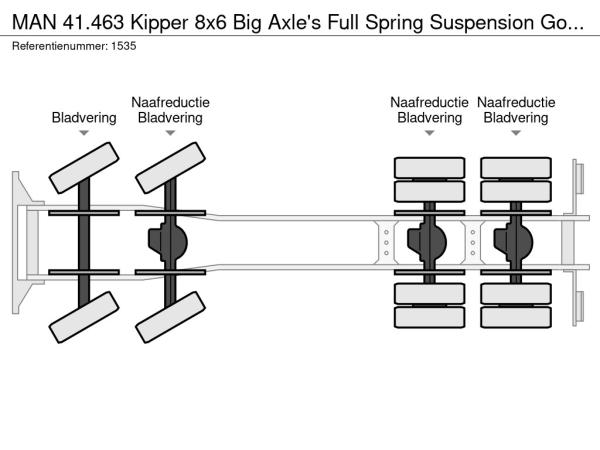 MAN 41.463 Kipper 8x6 Big Axle's Full Spring Suspension Go...
Referentienummer: 1535

Bladvering

Naafreductie
Bladvering

Naafreductie
Bladvering

Naafreductie
Bladvering