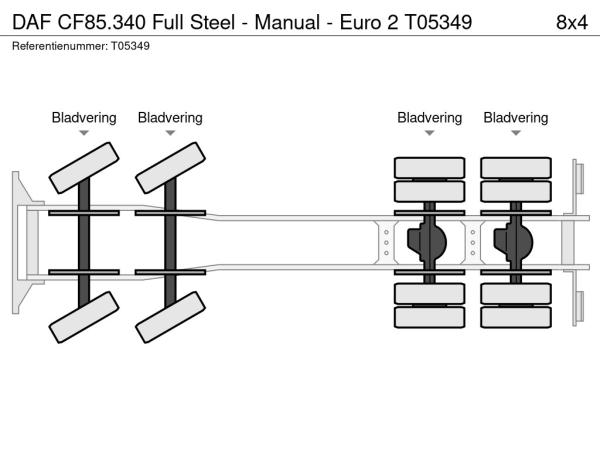 DAF CF85.340 Full Steel - Manual - Euro 2 T05349 8x4

Referentienummer: T05349

Bladvering Bladvering Bladvering Bladvering