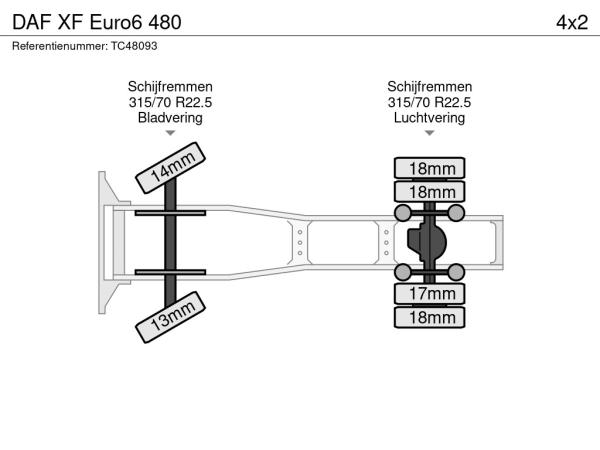 DAF XF Euro6 480

4x2

Referentienummer: TC48093

Schijfremmen
315/70 R22.5
Bladvering

Schijfremmen
315/70 R22.5
Luchtvering

14mm

13mm

18mm

18mm

17mm

18mm