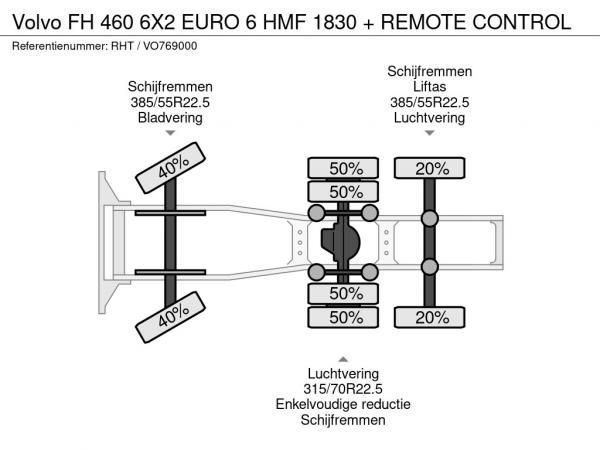 Volvo FH 460 6X2 EURO 6 HMF 1830 + REMOTE CONTROL
Referentienummer: RHT / VO769000

Schijfremmen
385/55R22.5
Bladvering

Schijfremmen
Liftas
385/55R22.5
Luchtvering

40%
50%
50%
20%
50%
50%
40%
20%

Luchtvering
315/70R22.5
Enkelvoudige reductie
Schijfremmen