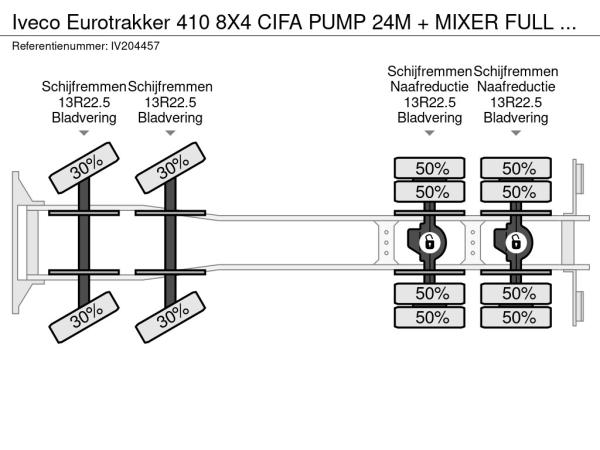 Iveco Eurotrakker 410 8X4 CIFA PUMP 24M + MIXER FULL ...
Referentienummer: IV204457

Schijfremmen
13R22.5
Bladvering

Schijfremmen
13R22.5
Bladvering

Schijfremmen
Naafreductie
13R22.5
Bladvering

Schijfremmen
Naafreductie
13R22.5
Bladvering

30%
30%
50%
50%
50%
50%

30%
30%
50%
50%
50%
50%